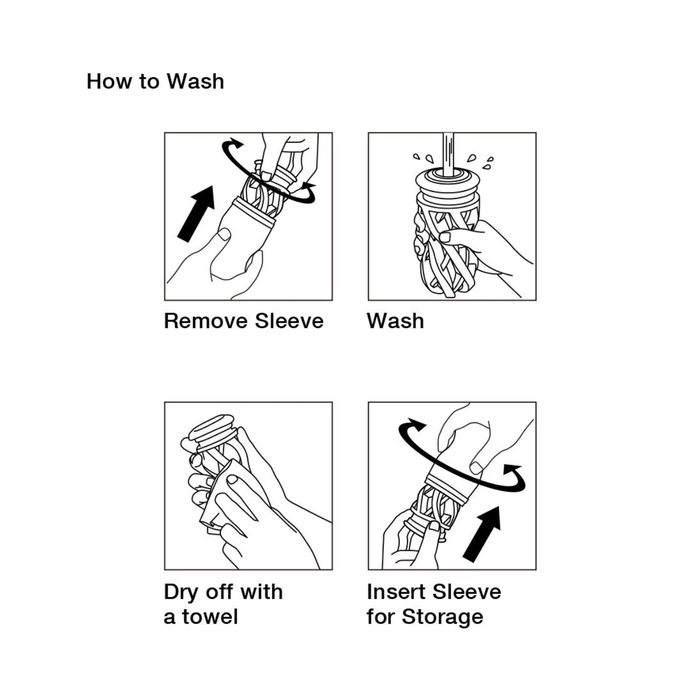 How to Wash

Remove Sleeve

Wash

Dry off with a towel

Insert Sleeve for Storage